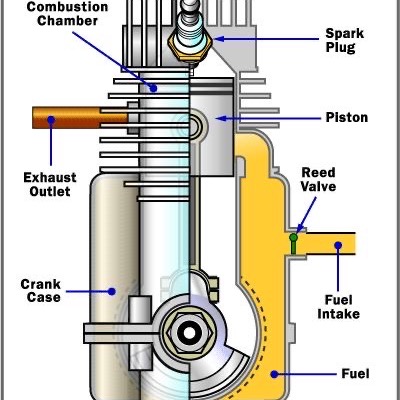 Combustion Chamber

Spark Plug

Piston

Exhaust Outlet

Reed Valve

Crank Case

Fuel Intake

Fuel